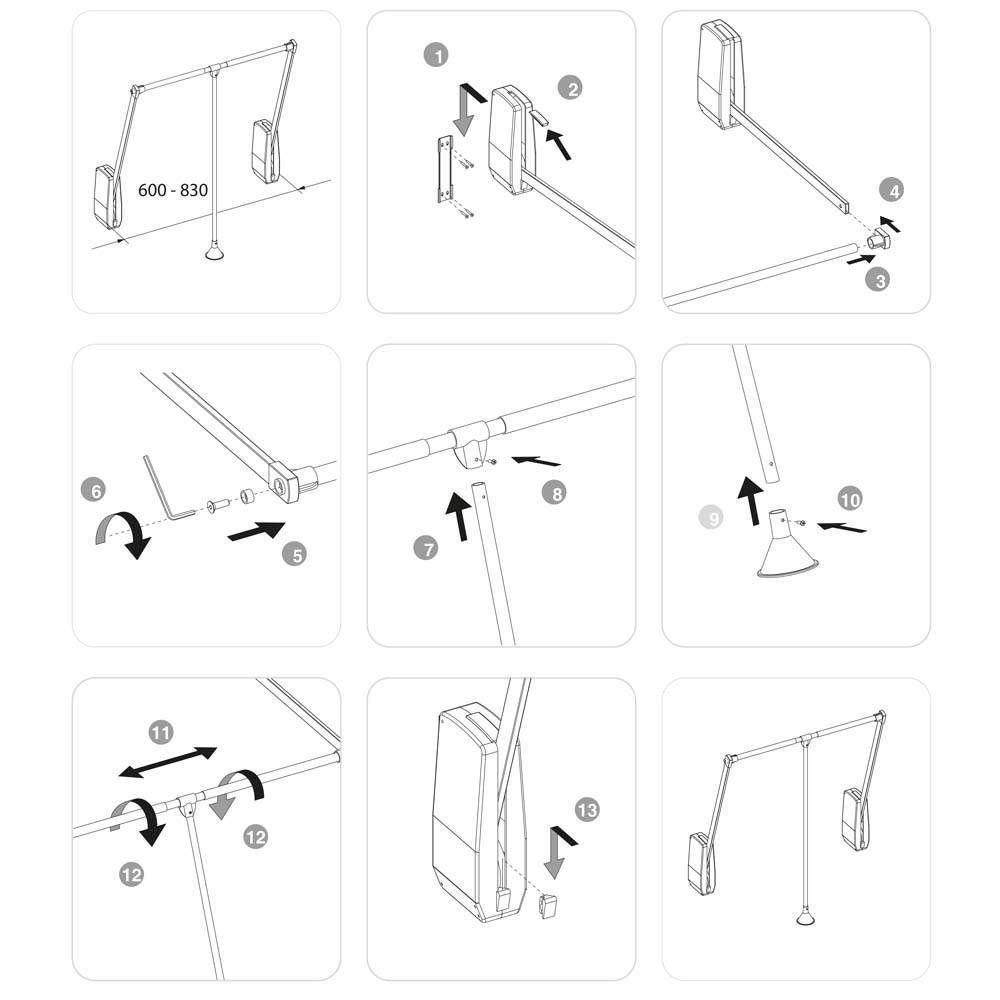 600 - 830

1
2

4
3

6
5

8
7

9
10

11
12
12

13